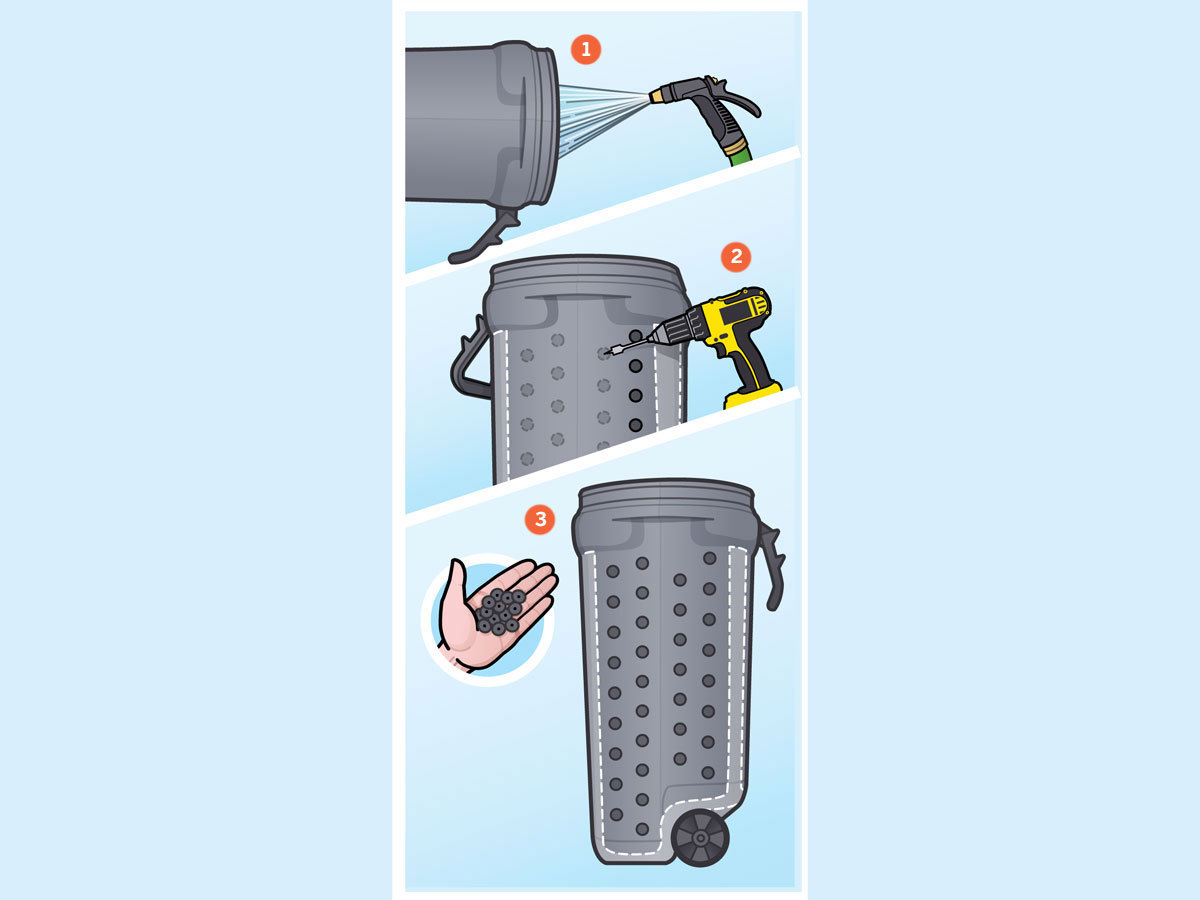 1

2

3